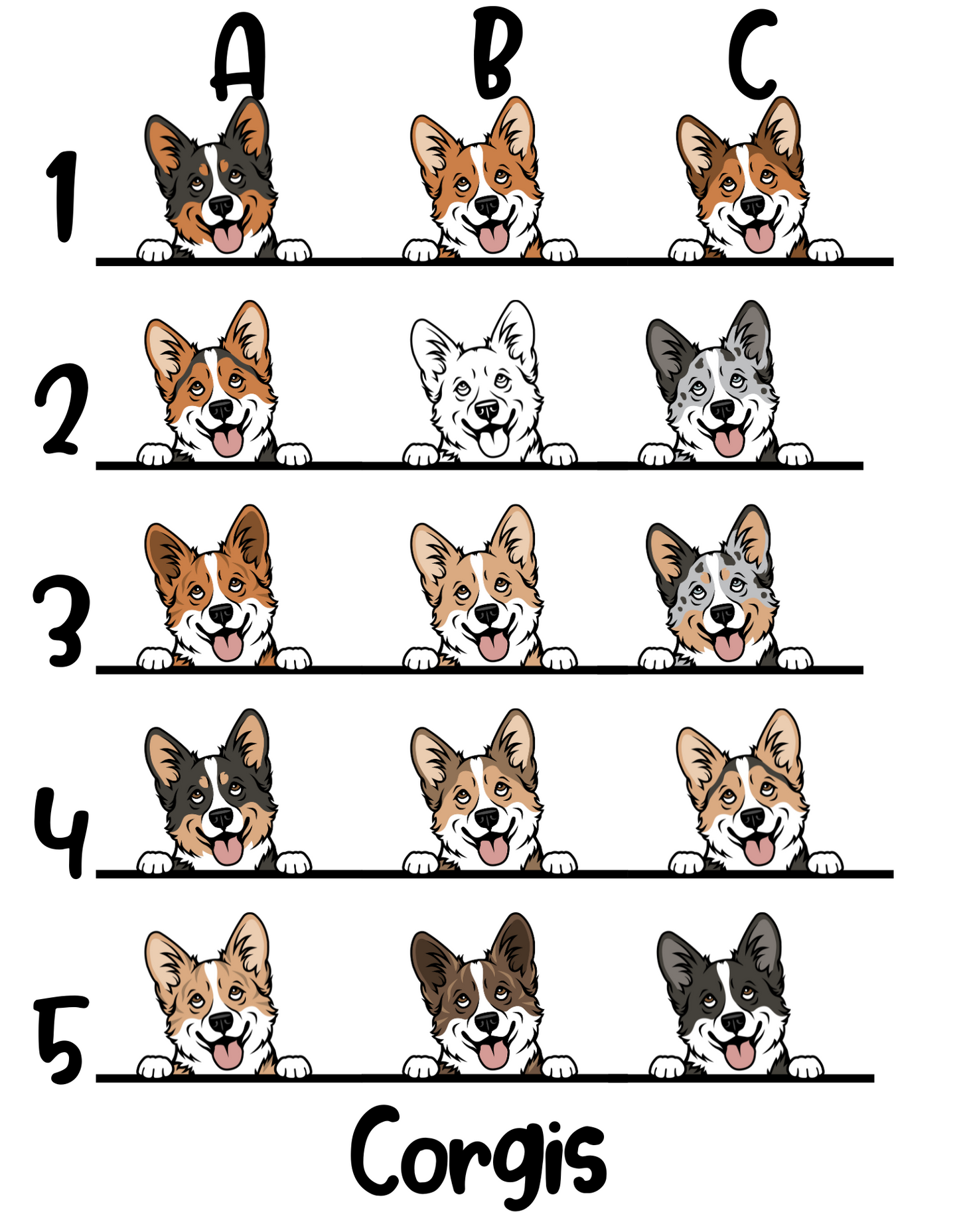 A B C

1

2

3

4

5

Corgis